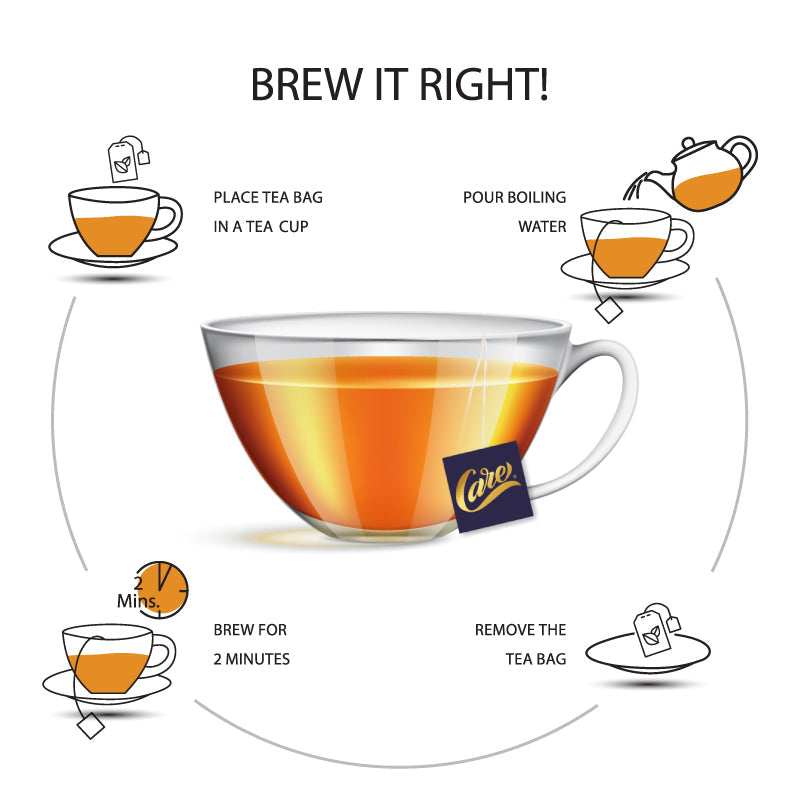 BREW IT RIGHT!

PLACE TEA BAG IN A TEA CUP

POUR BOILING WATER

Care

2 Mins.

BREW FOR 2 MINUTES

REMOVE THE TEA BAG