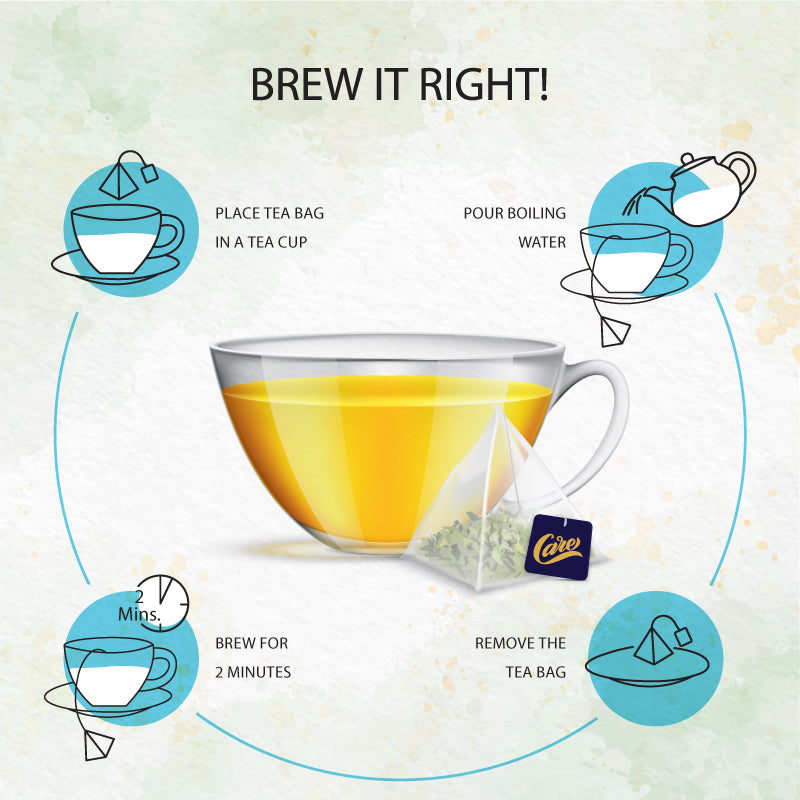 BREW IT RIGHT!

PLACE TEA BAG IN A TEA CUP

POUR BOILING WATER

Care

2 Mins.

BREW FOR 2 MINUTES

REMOVE THE TEA BAG