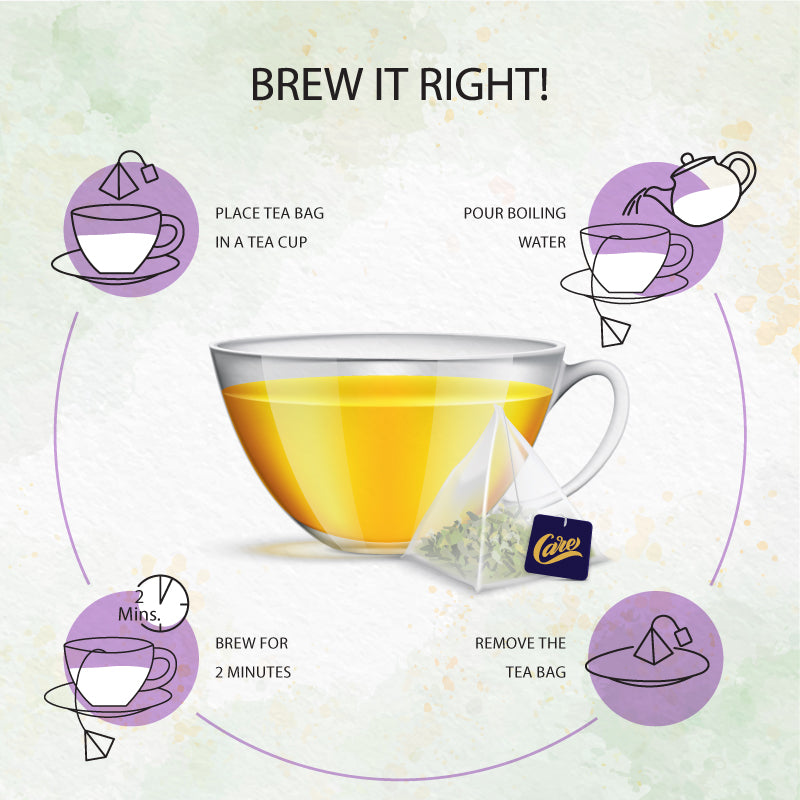 BREW IT RIGHT!

PLACE TEA BAG IN A TEA CUP

POUR BOILING WATER

Care

2 Mins.

BREW FOR 2 MINUTES

REMOVE THE TEA BAG